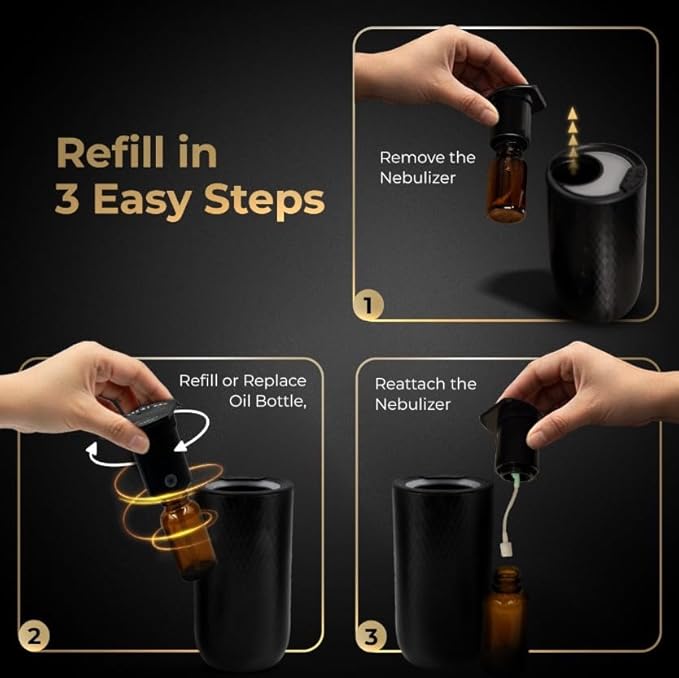 Refill in 3 Easy Steps

Remove the Nebulizer

1

Refill or Replace Oil Bottle,

2

Reattach the Nebulizer

3