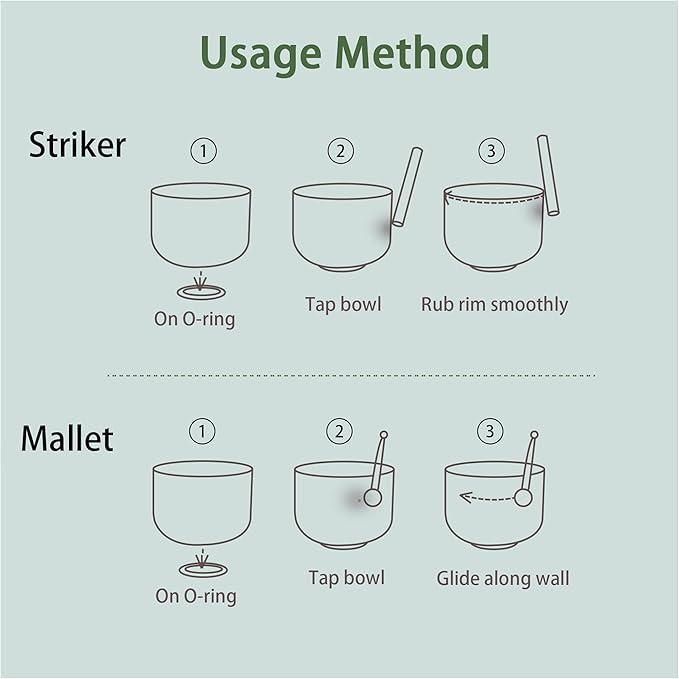 Usage Method

Striker

①
On O-ring

②
Tap bowl

③
Rub rim smoothly

Mallet

①
On O-ring

②
Tap bowl

③
Glide along wall