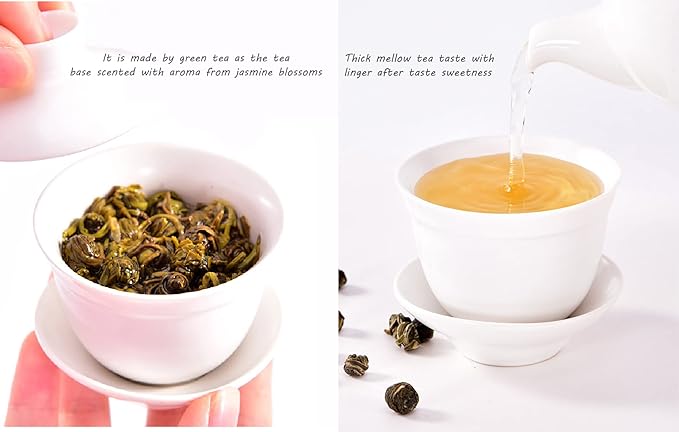 It is made by green tea as the tea base scented with aroma from jasmine blossoms

Thick mellow tea taste with linger after taste sweetness