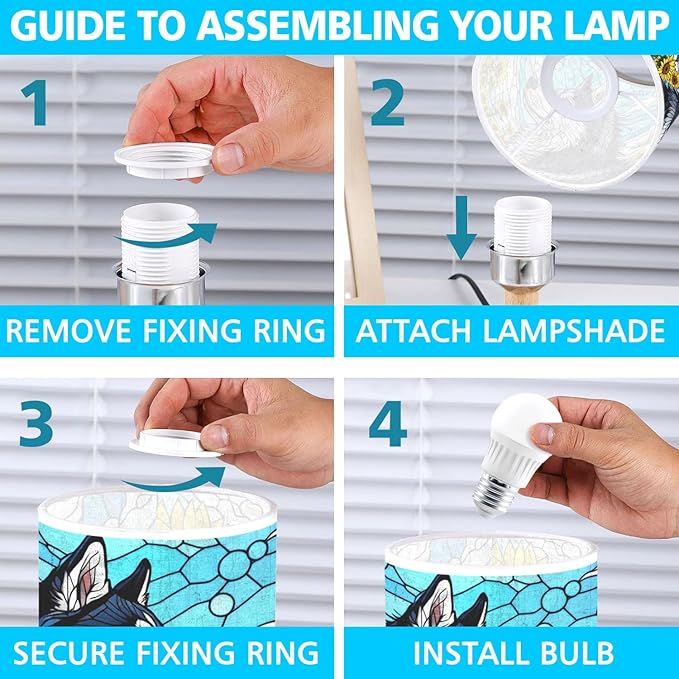 GUIDE TO ASSEMBLING YOUR LAMP

1

REMOVE FIXING RING

2

ATTACH LAMPSHADE

3

SECURE FIXING RING

4

INSTALL BULB