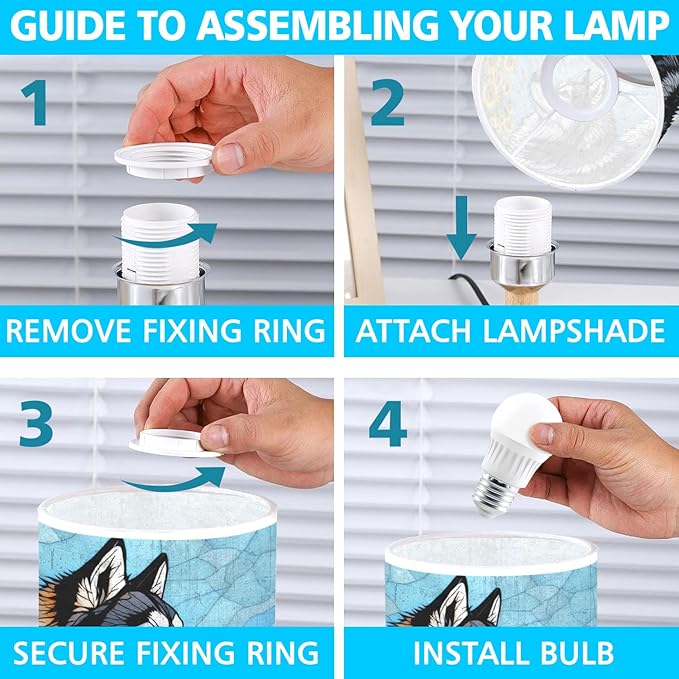 GUIDE TO ASSEMBLING YOUR LAMP

1

REMOVE FIXING RING

2

ATTACH LAMPSHADE

3

SECURE FIXING RING

4

INSTALL BULB