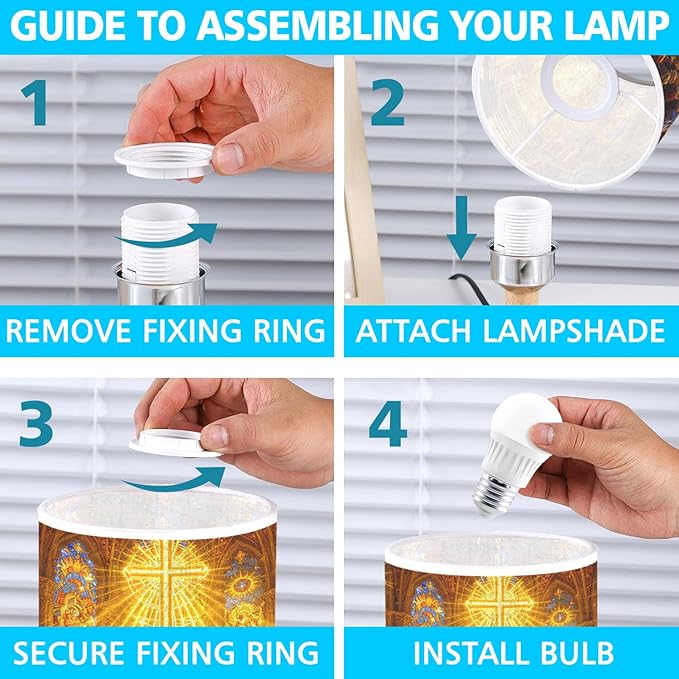 GUIDE TO ASSEMBLING YOUR LAMP

1

REMOVE FIXING RING

2

ATTACH LAMPSHADE

3

SECURE FIXING RING

4

INSTALL BULB