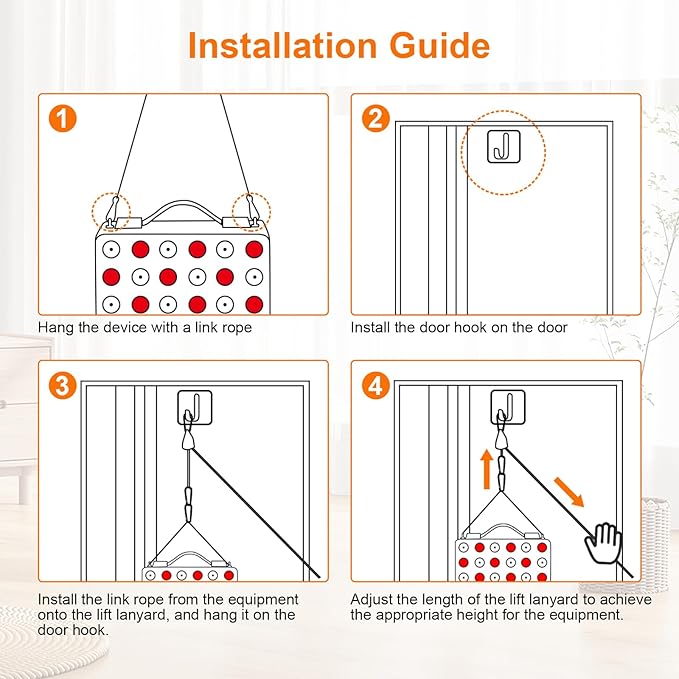 Installation Guide

1

Hang the device with a link rope

2

Install the door hook on the door

3

Install the link rope from the equipment onto the lift lanyard, and hang it on the door hook.

4

Adjust the length of the lift lanyard to achieve the appropriate height for the equipment.