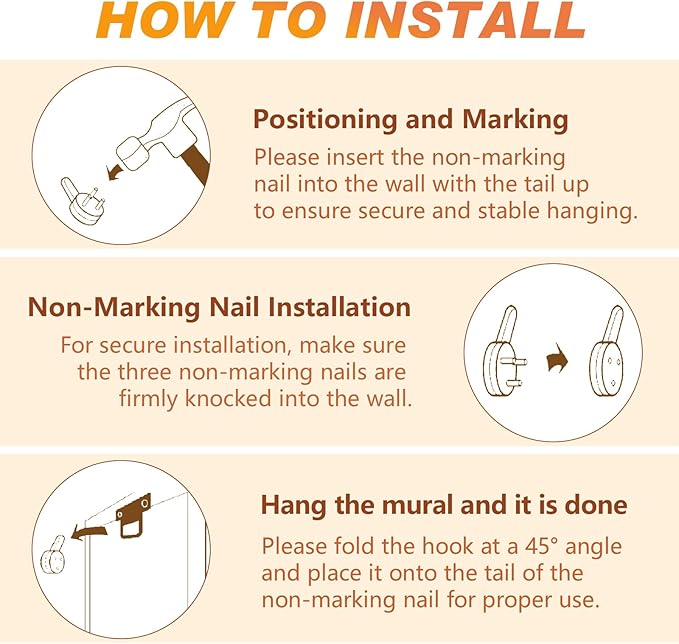 HOW TO INSTALL

Positioning and Marking

Please insert the non-marking nail into the wall with the tail up to ensure secure and stable hanging.

Non-Marking Nail Installation

For secure installation, make sure the three non-marking nails are firmly knocked into the wall.

Hang the mural and it is done

Please fold the hook at a 45° angle and place it onto the tail of the non-marking nail for proper use.