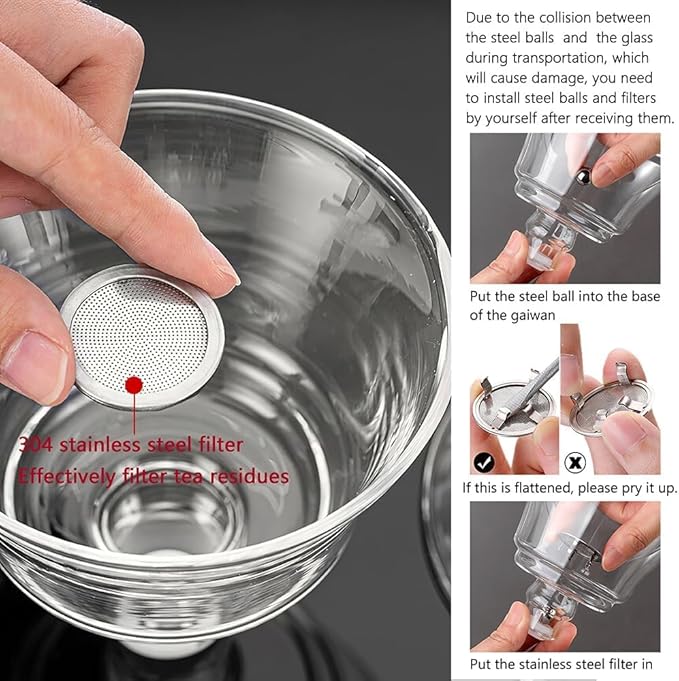 304 stainless steel filter
Effectively filter tea residues

Due to the collision between the steel balls and the glass during transportation, which will cause damage, you need to install steel balls and filters by yourself after receiving them.

Put the steel ball into the base of the gaiwan

If this is flattened, please pry it up.

Put the stainless steel filter in