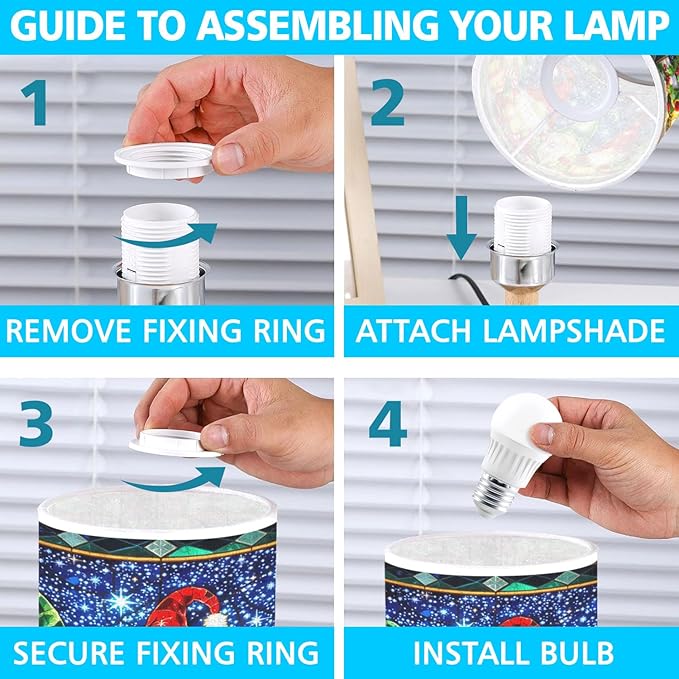 GUIDE TO ASSEMBLING YOUR LAMP

1

REMOVE FIXING RING

2

ATTACH LAMPSHADE

3

SECURE FIXING RING

4

INSTALL BULB