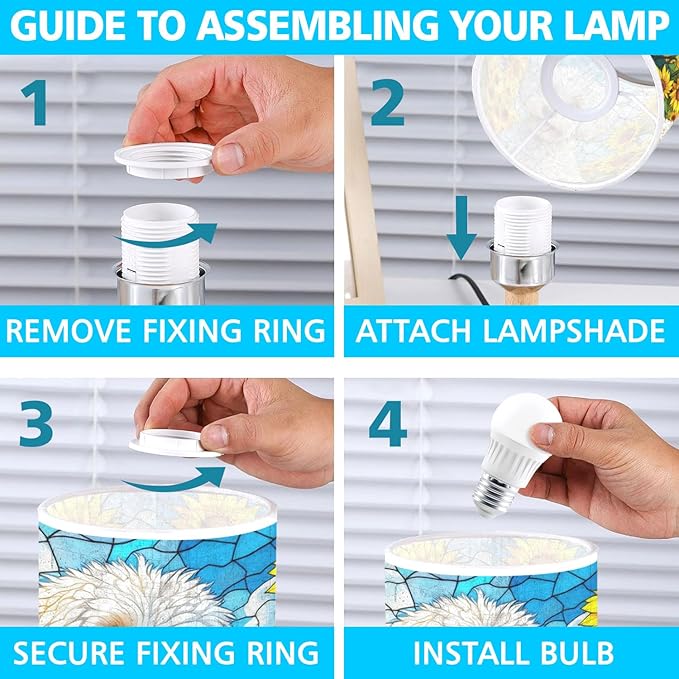 GUIDE TO ASSEMBLING YOUR LAMP

1

REMOVE FIXING RING

2

ATTACH LAMPSHADE

3

SECURE FIXING RING

4

INSTALL BULB