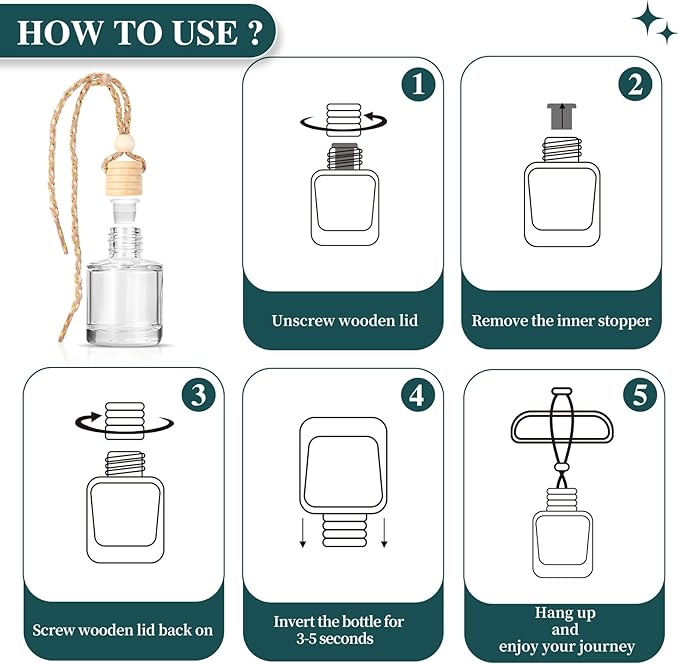 HOW TO USE ?

1

Unscrew wooden lid

2

Remove the inner stopper

3

Screw wooden lid back on

4

Invert the bottle for 3-5 seconds

5

Hang up and enjoy your journey