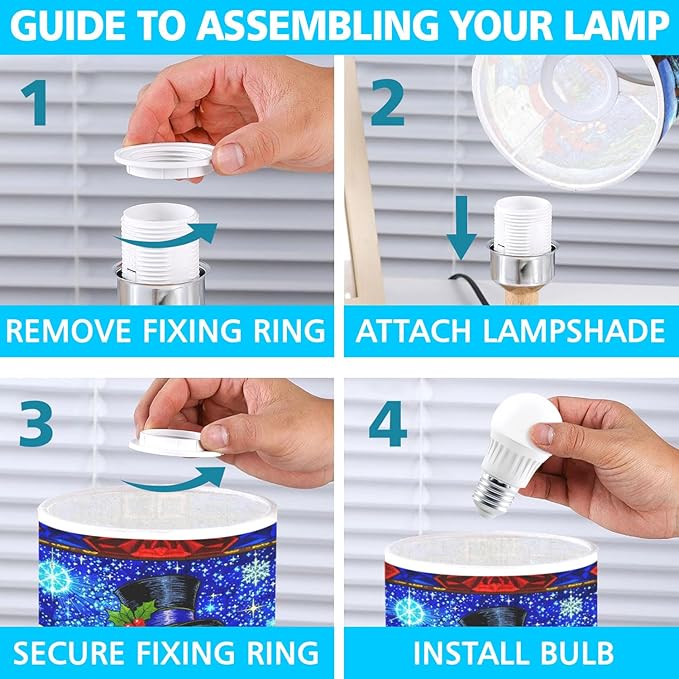 GUIDE TO ASSEMBLING YOUR LAMP

1

REMOVE FIXING RING

2

ATTACH LAMPSHADE

3

SECURE FIXING RING

4

INSTALL BULB