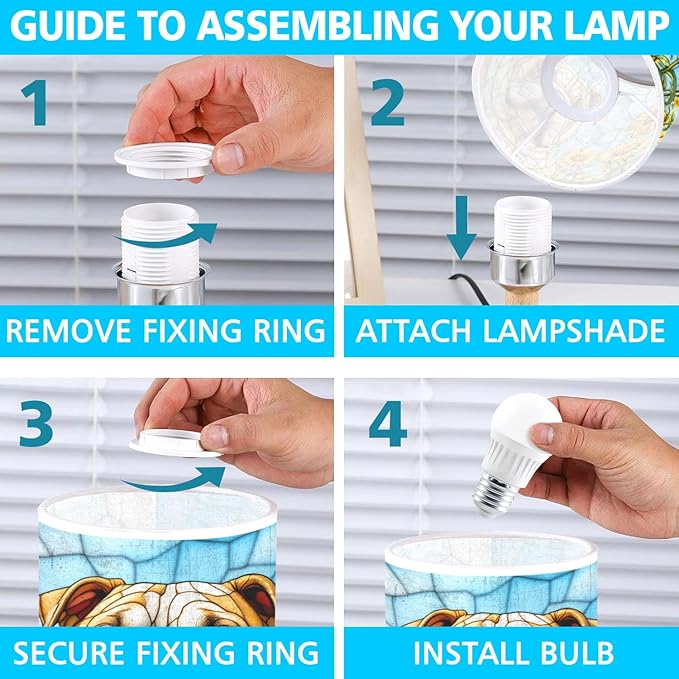 GUIDE TO ASSEMBLING YOUR LAMP

1

REMOVE FIXING RING

2

ATTACH LAMPSHADE

3

SECURE FIXING RING

4

INSTALL BULB