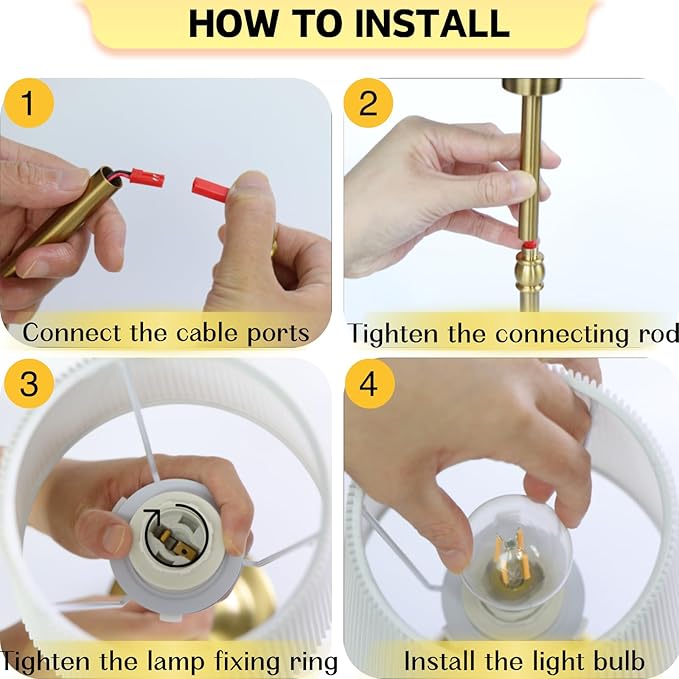 HOW TO INSTALL

1

Connect the cable ports

2

Tighten the connecting rod

3

Tighten the lamp fixing ring

4

Install the light bulb