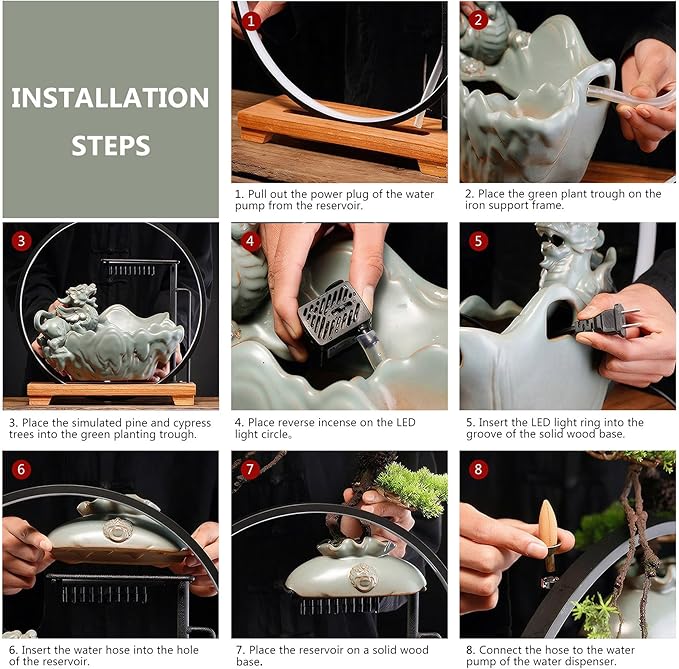 INSTALLATION STEPS

1

1. Pull out the power plug of the water pump from the reservoir.

2

2. Place the green plant trough on the iron support frame.

3

3. Place the simulated pine and cypress trees into the green planting trough.

4

4. Place reverse incense on the LED light circle。

5

5. Insert the LED light ring into the groove of the solid wood base.

6

6. Insert the water hose into the hole of the reservoir.

7

7. Place the reservoir on a solid wood base.

8

8. Connect the hose to the water pump of the water dispenser.