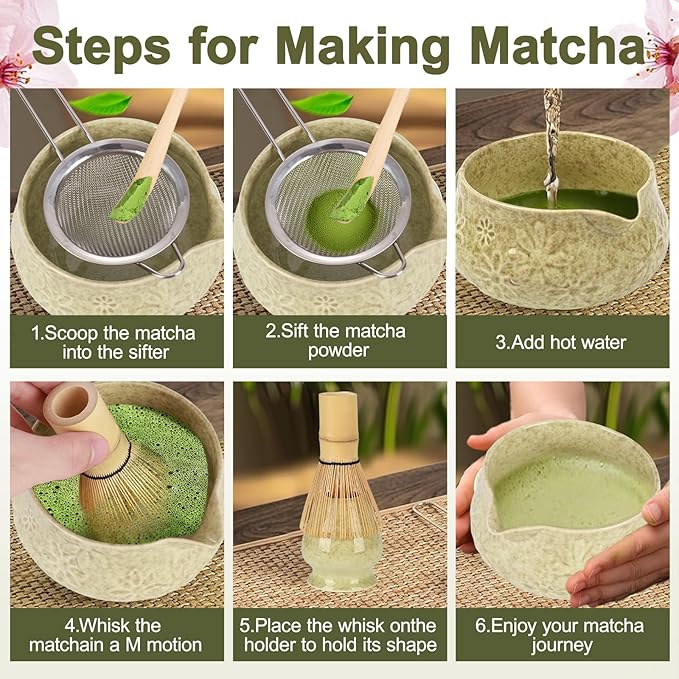 Steps for Making Matcha

1.Scoop the matcha into the sifter

2.Sift the matcha powder

3.Add hot water

4.Whisk the matchain a M motion

5.Place the whisk onthe holder to hold its shape

6.Enjoy your matcha journey