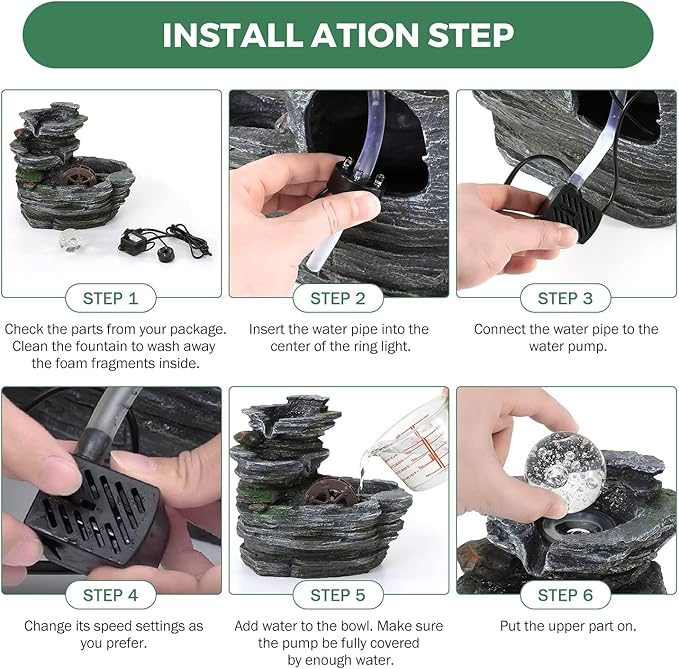 INSTALL ATION STEP

STEP 1

Check the parts from your package. Clean the fountain to wash away the foam fragments inside.

STEP 2

Insert the water pipe into the center of the ring light.

STEP 3

Connect the water pipe to the water pump.

STEP 4

Change its speed settings as you prefer.

STEP 5

Add water to the bowl. Make sure the pump be fully covered by enough water.

STEP 6

Put the upper part on.