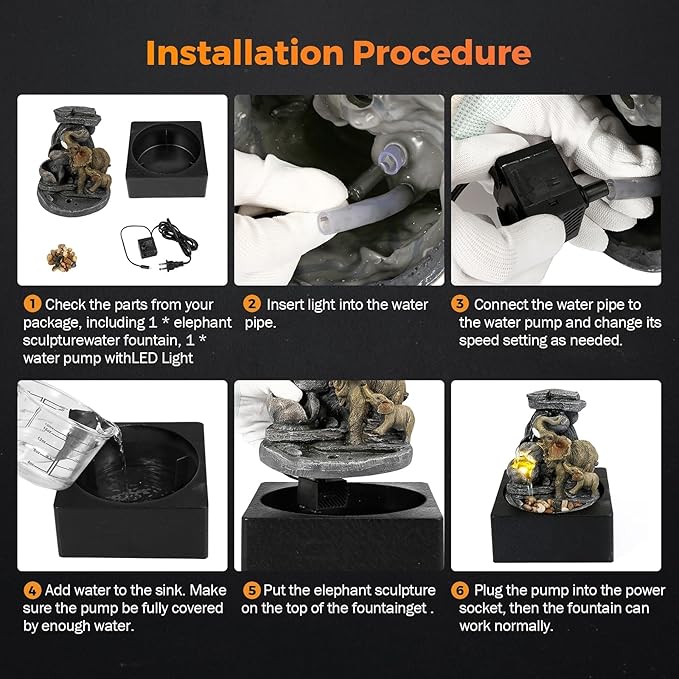 Installation Procedure

1 Check the parts from your package, including 1 * elephant sculpturewater fountain, 1 * water pump withLED Light

2 Insert light into the water pipe.

3 Connect the water pipe to the water pump and change its speed setting as needed.

4 Add water to the sink. Make sure the pump be fully covered by enough water.

5 Put the elephant sculpture on the top of the fountainget .

6 Plug the pump into the power socket, then the fountain can work normally.