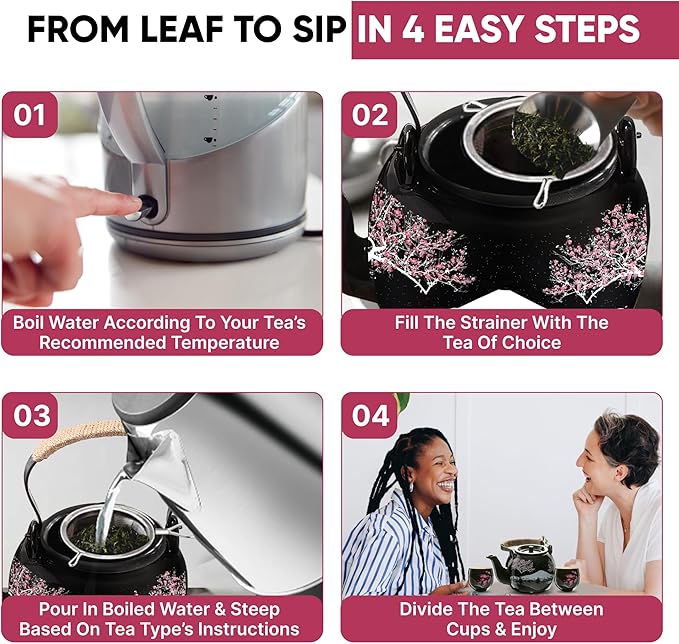 FROM LEAF TO SIP IN 4 EASY STEPS

01

Boil Water According To Your Tea's Recommended Temperature

02

Fill The Strainer With The Tea Of Choice

03

Pour In Boiled Water & Steep Based On Tea Type's Instructions

04

Divide The Tea Between Cups & Enjoy