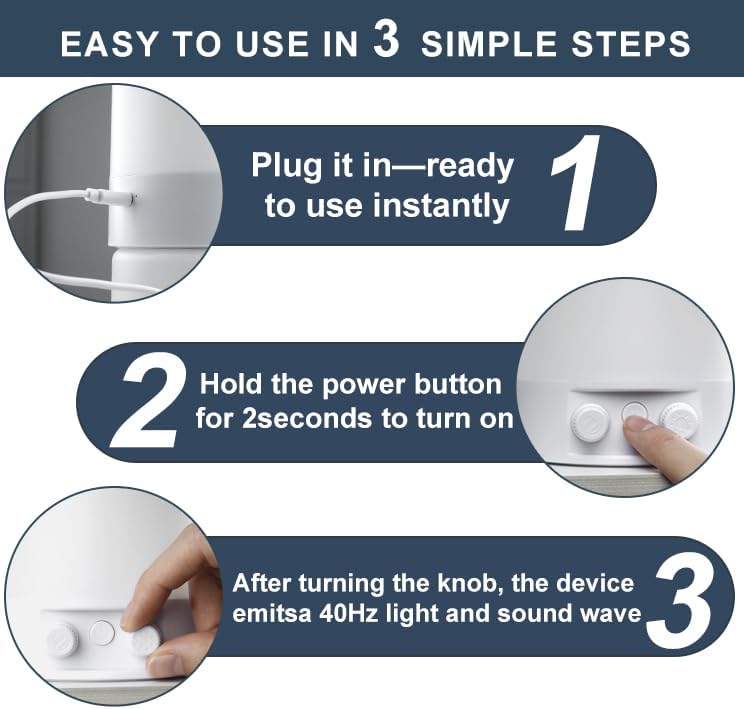 EASY TO USE IN 3 SIMPLE STEPS

Plug it in—ready to use instantly 1

2 Hold the power button for 2seconds to turn on

After turning the knob, the device emitsa 40Hz light and sound wave 3