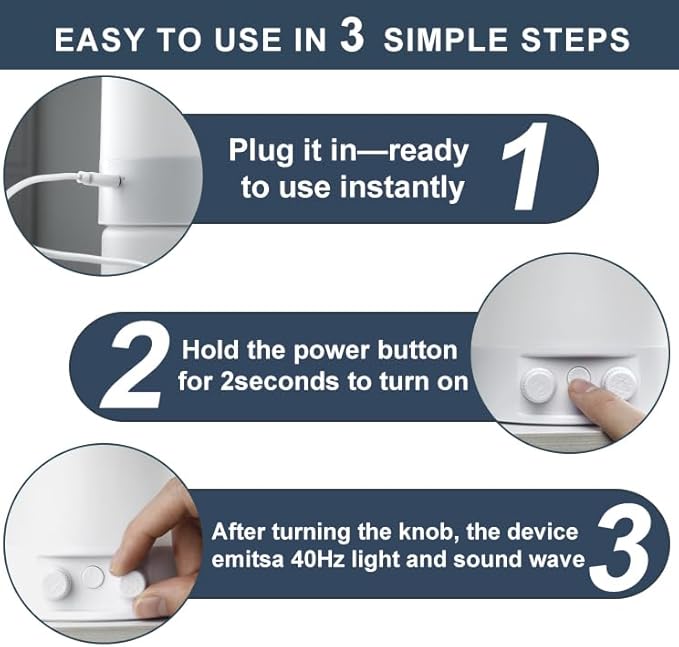 EASY TO USE IN 3 SIMPLE STEPS

Plug it in—ready to use instantly

1

2

Hold the power button for 2seconds to turn on

After turning the knob, the device emitsa 40Hz light and sound wave

3