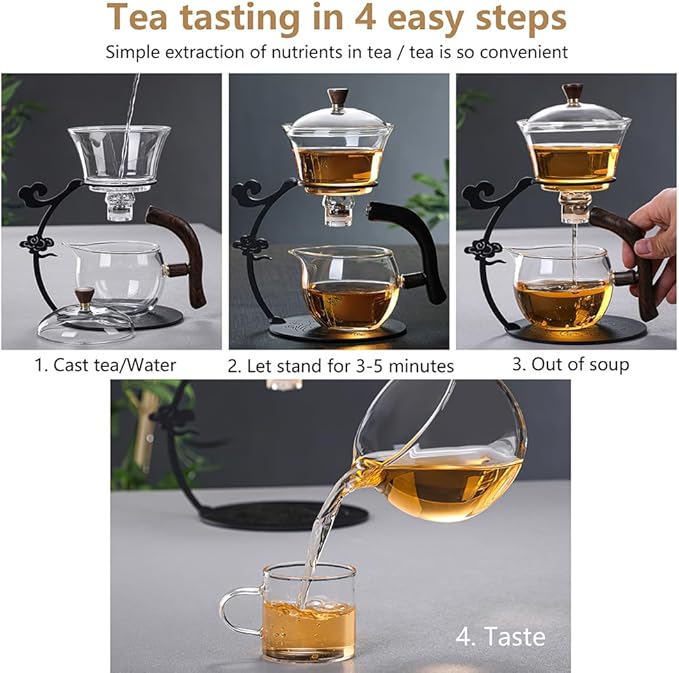 Tea tasting in 4 easy steps

Simple extraction of nutrients in tea / tea is so convenient

1. Cast tea/Water

2. Let stand for 3-5 minutes

3. Out of soup

4. Taste