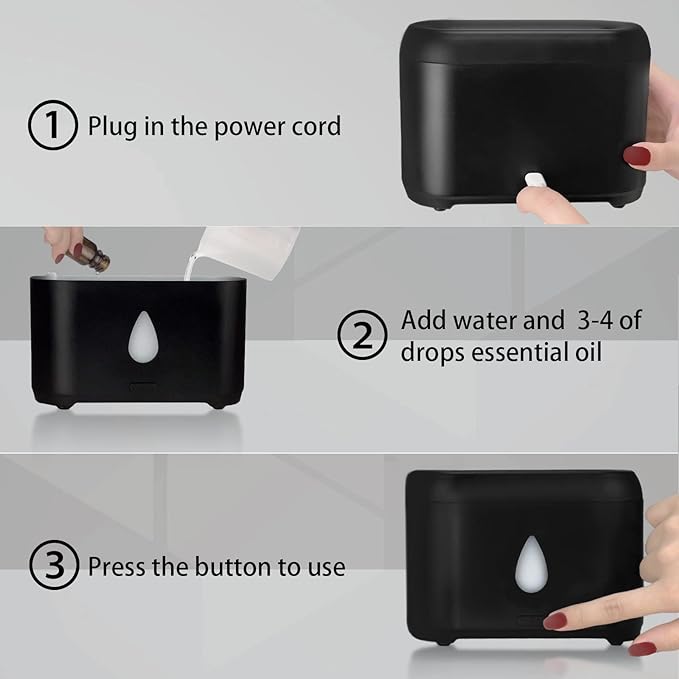 1 Plug in the power cord

2 Add water and 3-4 of drops essential oil

3 Press the button to use