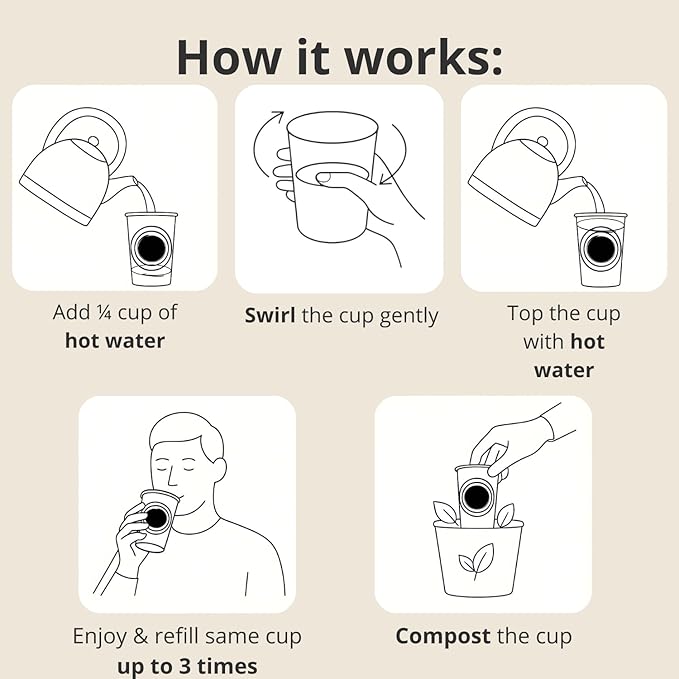 How it works:

Add ¼ cup of hot water

Swirl the cup gently

Top the cup with hot water

Enjoy & refill same cup up to 3 times

Compost the cup