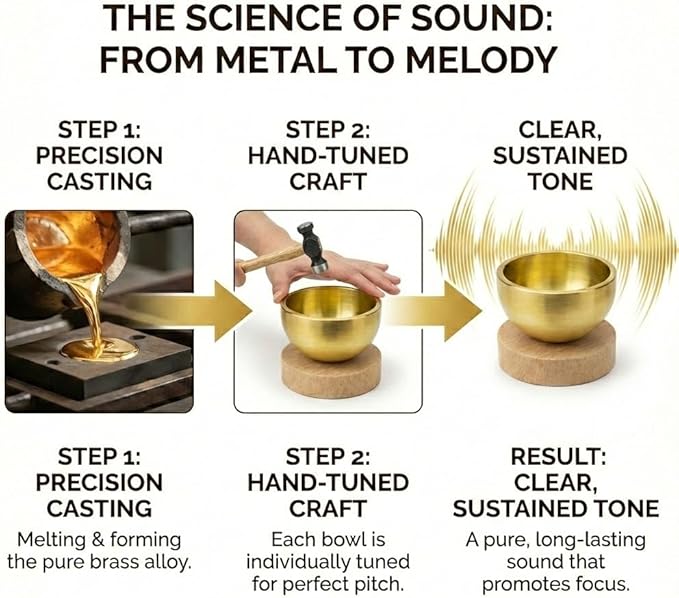 THE SCIENCE OF SOUND: FROM METAL TO MELODY

STEP 1: PRECISION CASTING

STEP 2: HAND-TUNED CRAFT

CLEAR, SUSTAINED TONE

STEP 1: PRECISION CASTING
Melting & forming the pure brass alloy.

STEP 2: HAND-TUNED CRAFT
Each bowl is individually tuned for perfect pitch.

RESULT: CLEAR, SUSTAINED TONE
A pure, long-lasting sound that promotes focus.