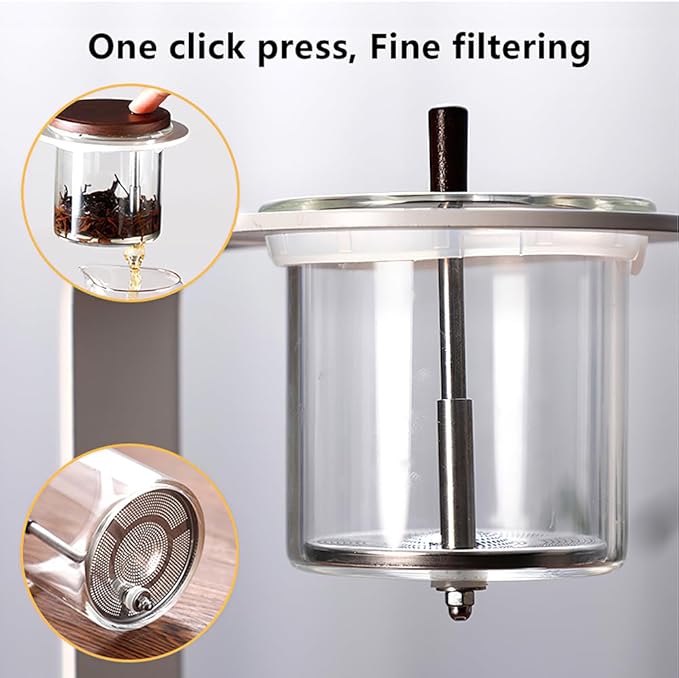 One click press, Fine filtering