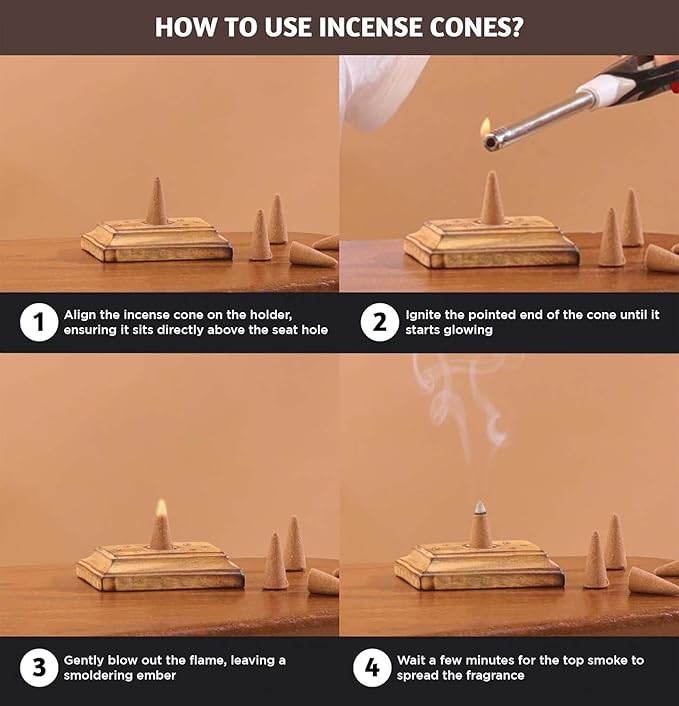 HOW TO USE INCENSE CONES?

1 Align the incense cone on the holder, ensuring it sits directly above the seat hole

2 Ignite the pointed end of the cone until it starts glowing

3 Gently blow out the flame, leaving a smoldering ember

4 Wait a few minutes for the top smoke to spread the fragrance