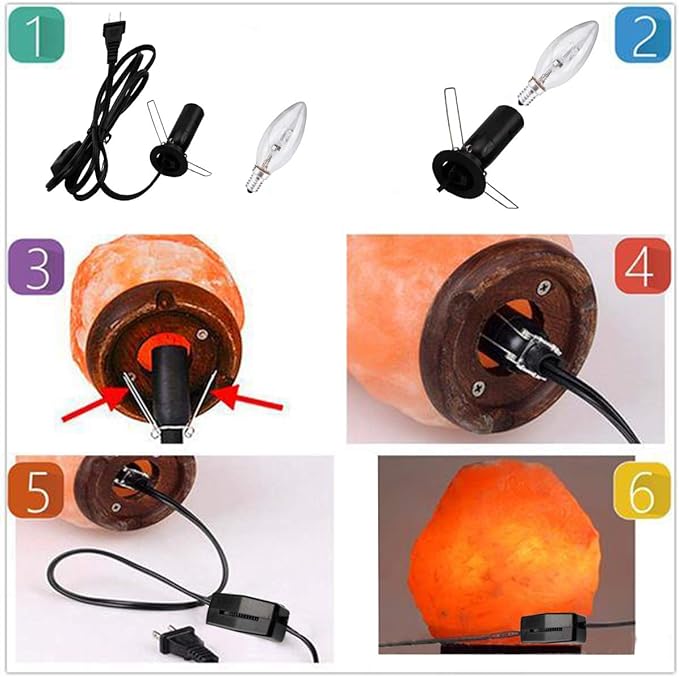 1

2

3

4

5

6