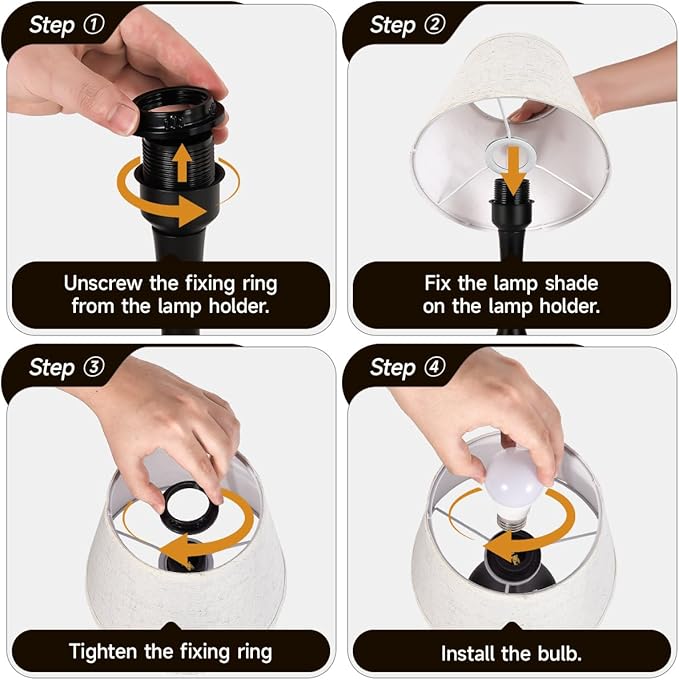 Step ①

Unscrew the fixing ring from the lamp holder.

Step ②

Fix the lamp shade on the lamp holder.

Step ③

Tighten the fixing ring

Step ④

Install the bulb.