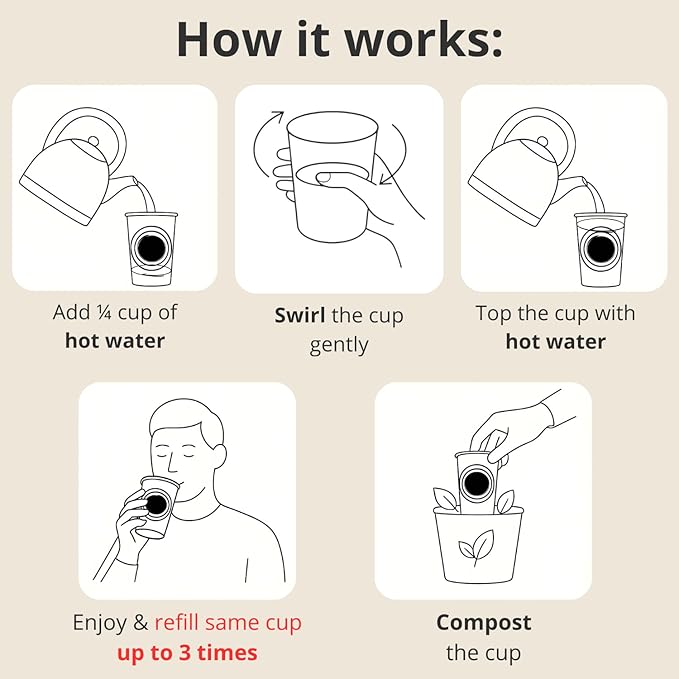 How it works:

Add ¼ cup of
hot water

Swirl the cup
gently

Top the cup with
hot water

Enjoy & refill same cup
up to 3 times

Compost
the cup