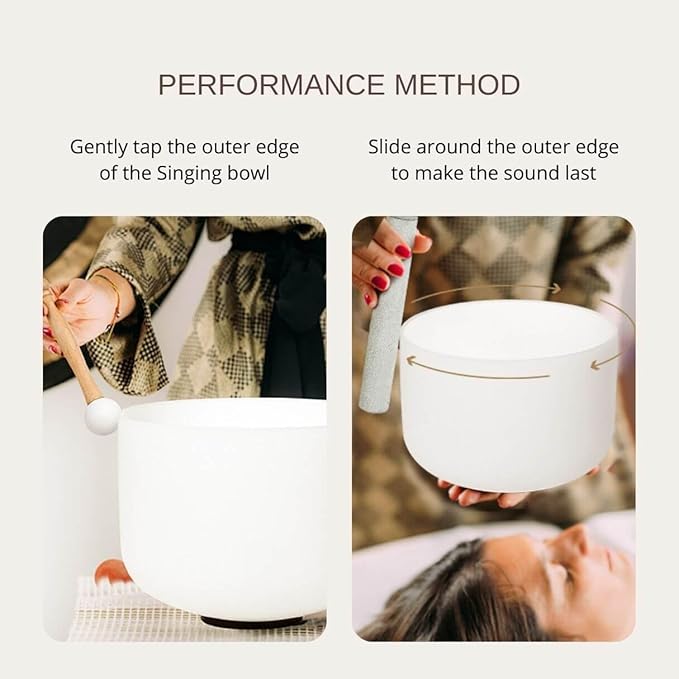 PERFORMANCE METHOD

Gently tap the outer edge of the Singing bowl

Slide around the outer edge to make the sound last