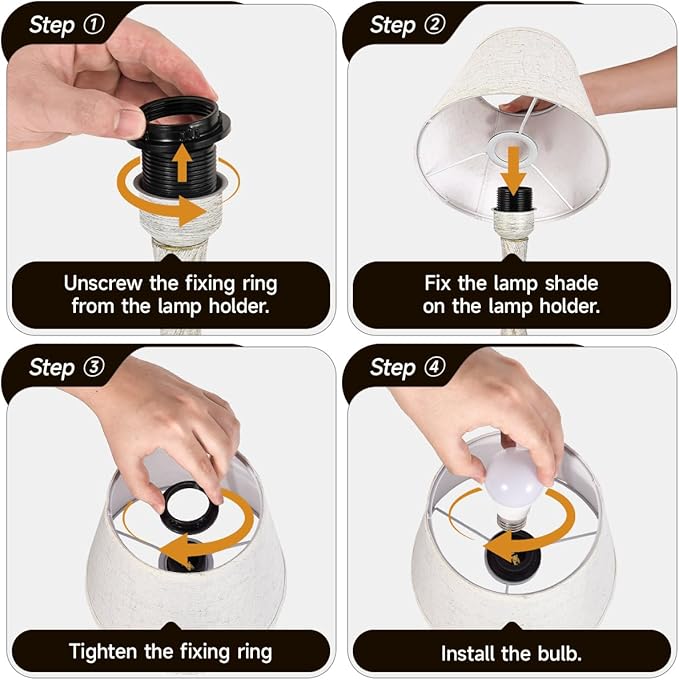 Step ①

Unscrew the fixing ring from the lamp holder.

Step ②

Fix the lamp shade on the lamp holder.

Step ③

Tighten the fixing ring

Step ④

Install the bulb.