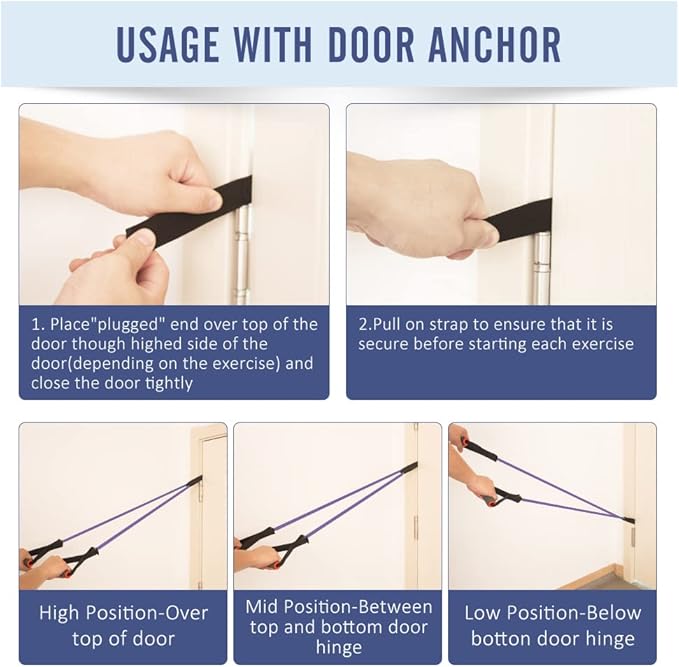 USAGE WITH DOOR ANCHOR

1. Place"plugged" end over top of the door though highed side of the door(depending on the exercise) and close the door tightly

2.Pull on strap to ensure that it is secure before starting each exercise

High Position-Over top of door

Mid Position-Between top and bottom door hinge

Low Position-Below botton door hinge