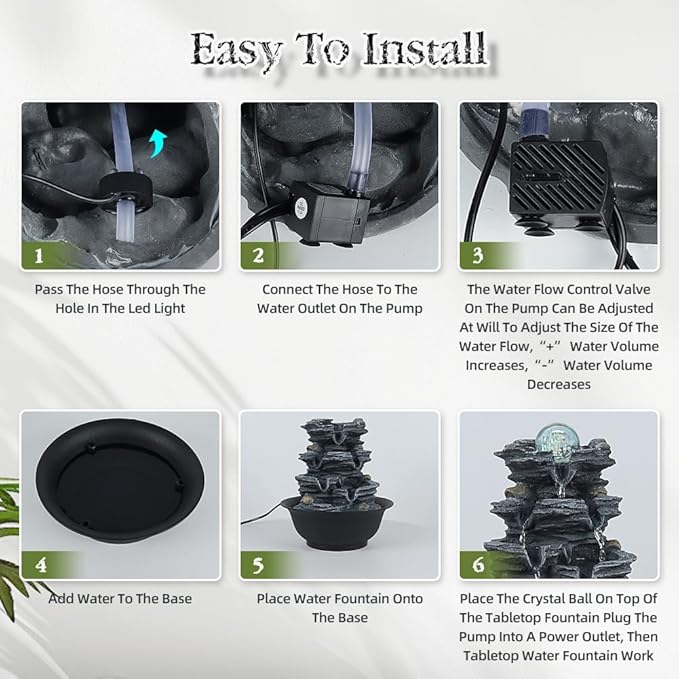 Easy To Install

1

Pass The Hose Through The Hole In The Led Light

2

Connect The Hose To The Water Outlet On The Pump

3

The Water Flow Control Valve On The Pump Can Be Adjusted At Will To Adjust The Size Of The Water Flow, “+” Water Volume Increases, “-” Water Volume Decreases

4

Add Water To The Base

5

Place Water Fountain Onto The Base

6

Place The Crystal Ball On Top Of The Tabletop Fountain Plug The Pump Into A Power Outlet, Then Tabletop Water Fountain Work