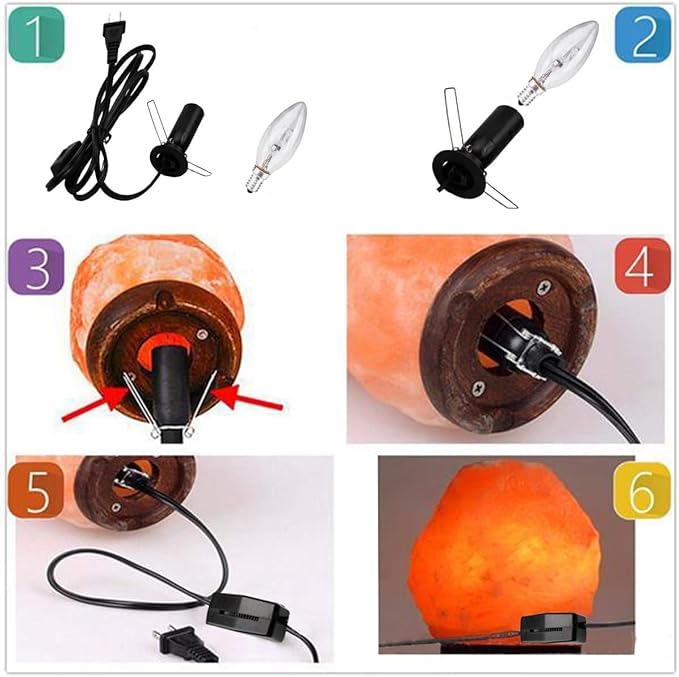 1
2
3
4
5
6