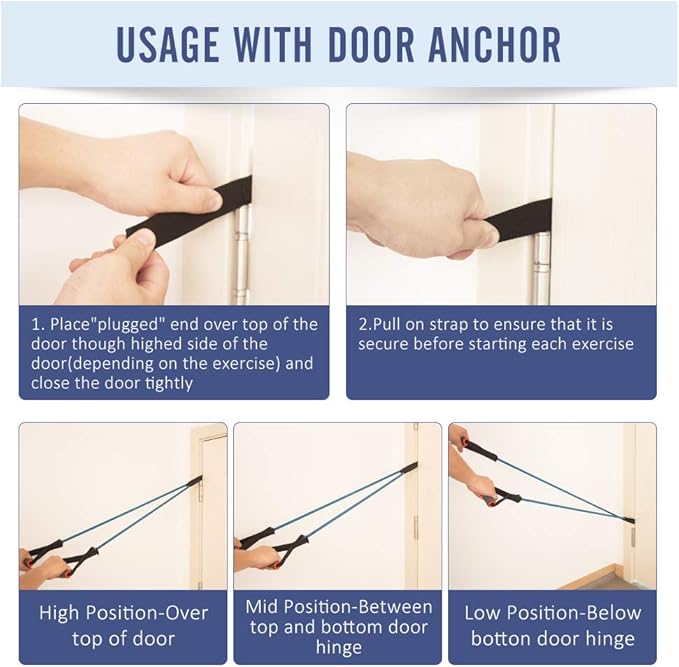 USAGE WITH DOOR ANCHOR

1. Place"plugged" end over top of the door though highed side of the door(depending on the exercise) and close the door tightly

2.Pull on strap to ensure that it is secure before starting each exercise

High Position-Over top of door

Mid Position-Between top and bottom door hinge

Low Position-Below botton door hinge