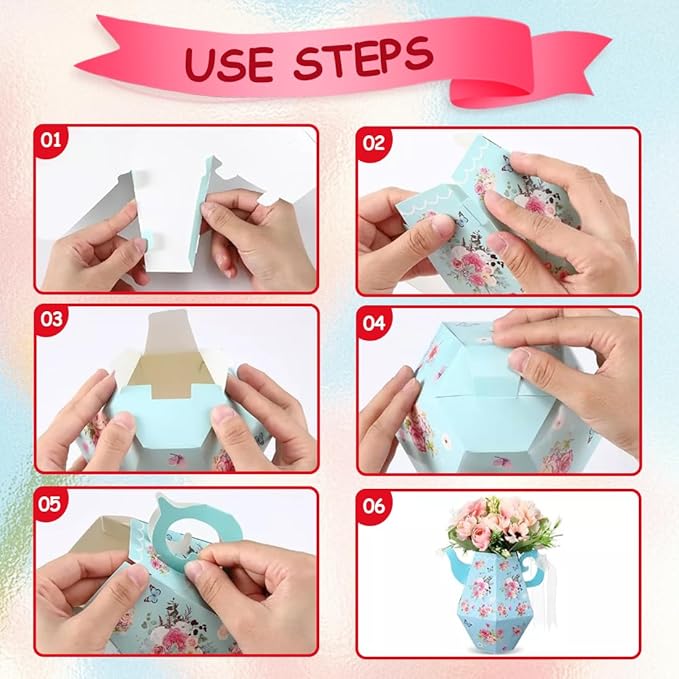 USE STEPS

01

02

03

04

05

06