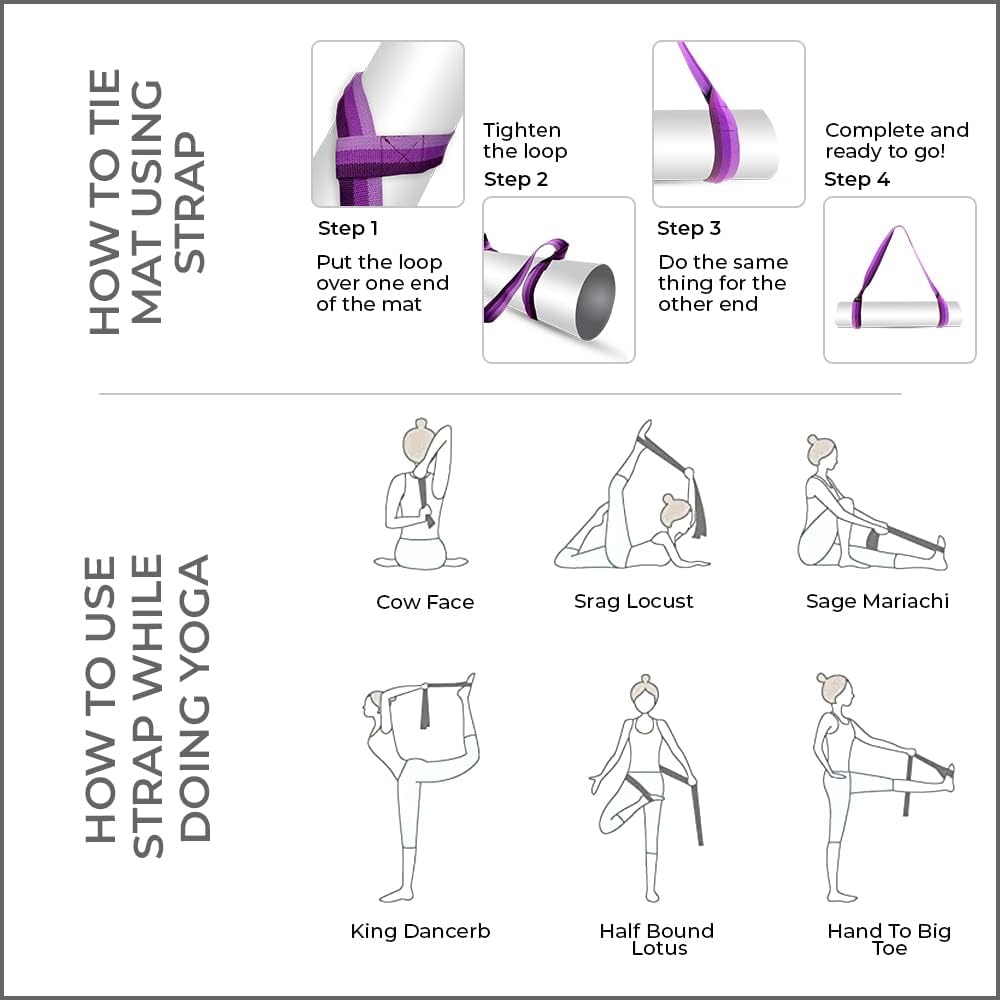 HOW TO TIE MAT USING STRAP

Step 1
Put the loop over one end of the mat

Tighten the loop
Step 2

Step 3
Do the same thing for the other end

Complete and ready to go!
Step 4

HOW TO USE STRAP WHILE DOING YOGA

Cow Face

Srag Locust

Sage Mariachi

King Dancerb

Half Bound Lotus

Hand To Big Toe