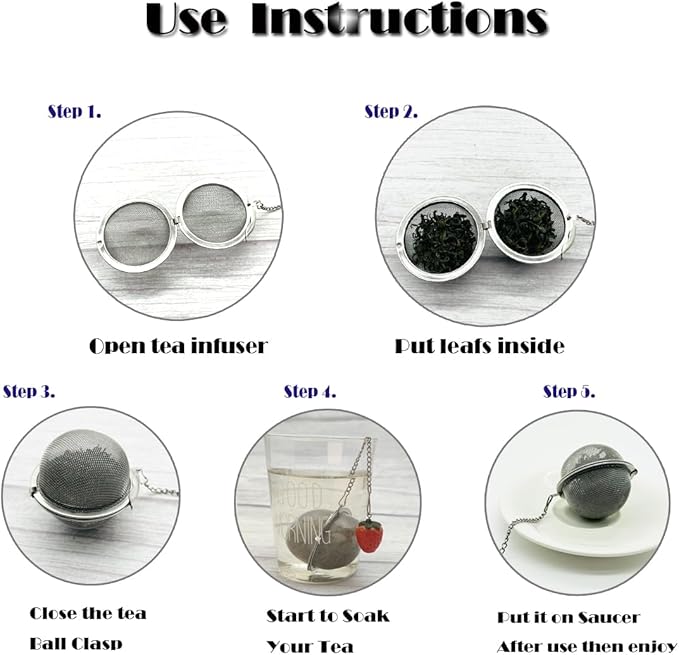 Use Instructions

Step 1.

Open tea infuser

Step 2.

Put leafs inside

Step 3.

Close the tea Ball Clasp

Step 4.

GOOD MORNING

Start to Soak Your Tea

Step 5.

Put it on Saucer After use then enjoy