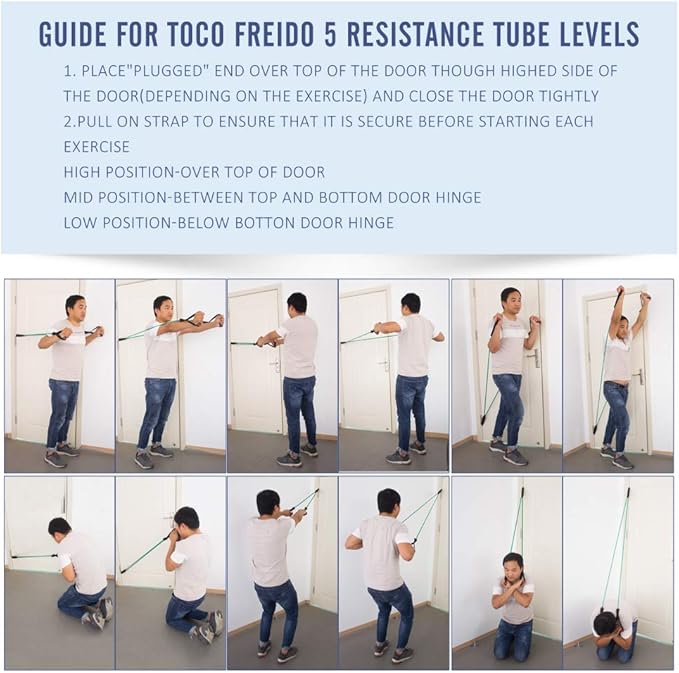 GUIDE FOR TOCO FREIDO 5 RESISTANCE TUBE LEVELS

1. PLACE"PLUGGED" END OVER TOP OF THE DOOR THOUGH HIGHED SIDE OF THE DOOR(DEPENDING ON THE EXERCISE) AND CLOSE THE DOOR TIGHTLY

2.PULL ON STRAP TO ENSURE THAT IT IS SECURE BEFORE STARTING EACH EXERCISE

HIGH POSITION-OVER TOP OF DOOR

MID POSITION-BETWEEN TOP AND BOTTOM DOOR HINGE

LOW POSITION-BELOW BOTTON DOOR HINGE