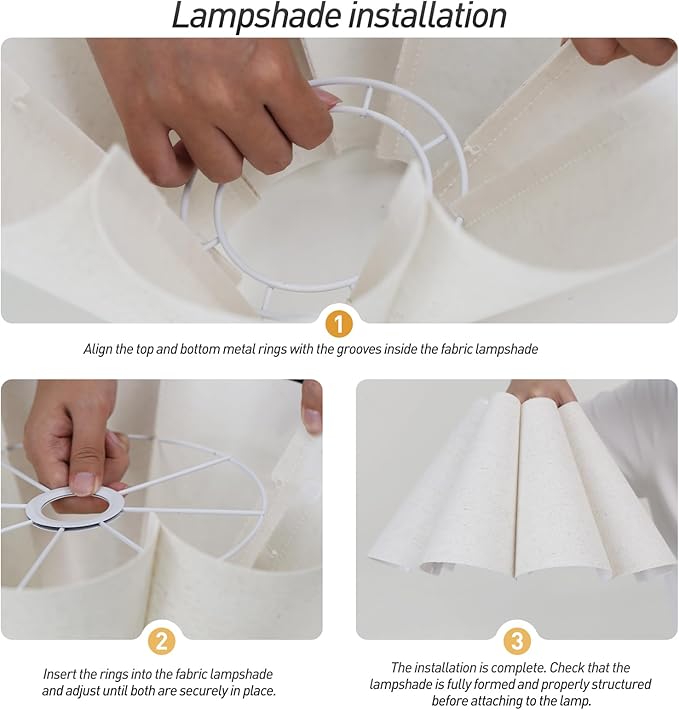 Lampshade installation

1

Align the top and bottom metal rings with the grooves inside the fabric lampshade

2

Insert the rings into the fabric lampshade and adjust until both are securely in place.

3

The installation is complete. Check that the lampshade is fully formed and properly structured before attaching to the lamp.