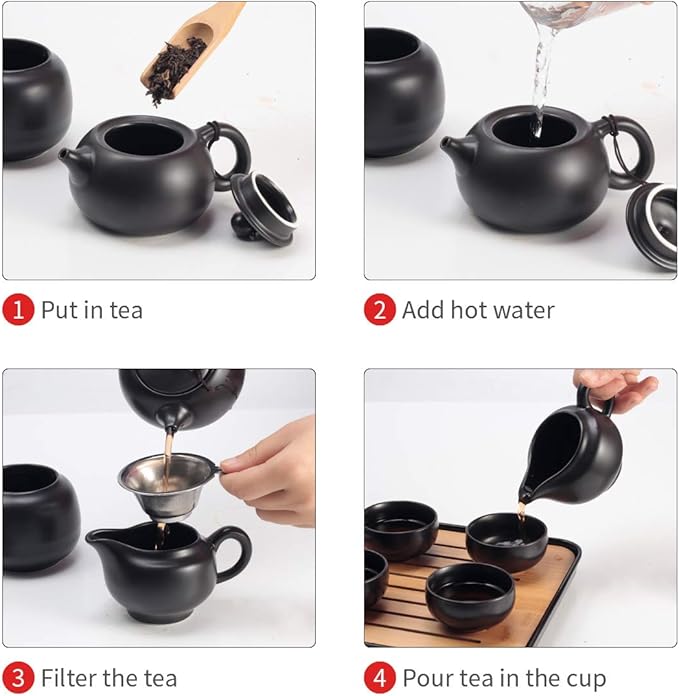 1 Put in tea

2 Add hot water

3 Filter the tea

4 Pour tea in the cup