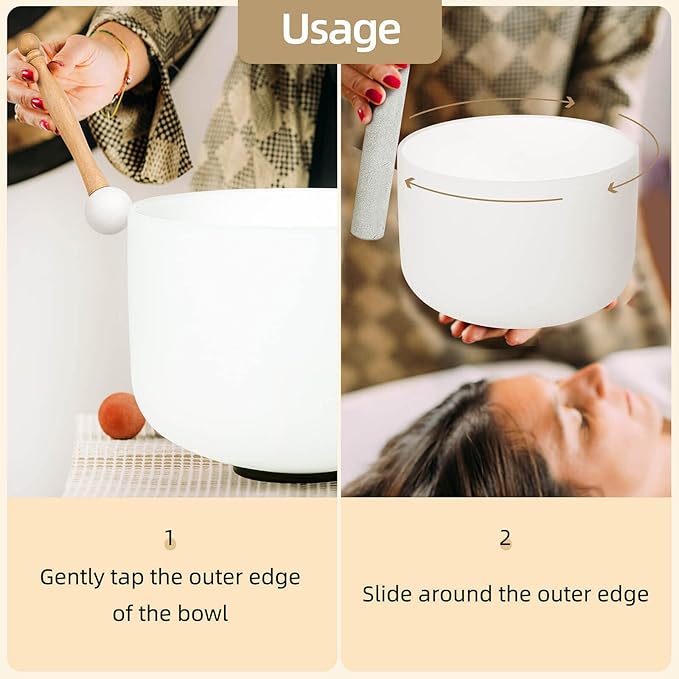 Usage

1
Gently tap the outer edge of the bowl

2
Slide around the outer edge