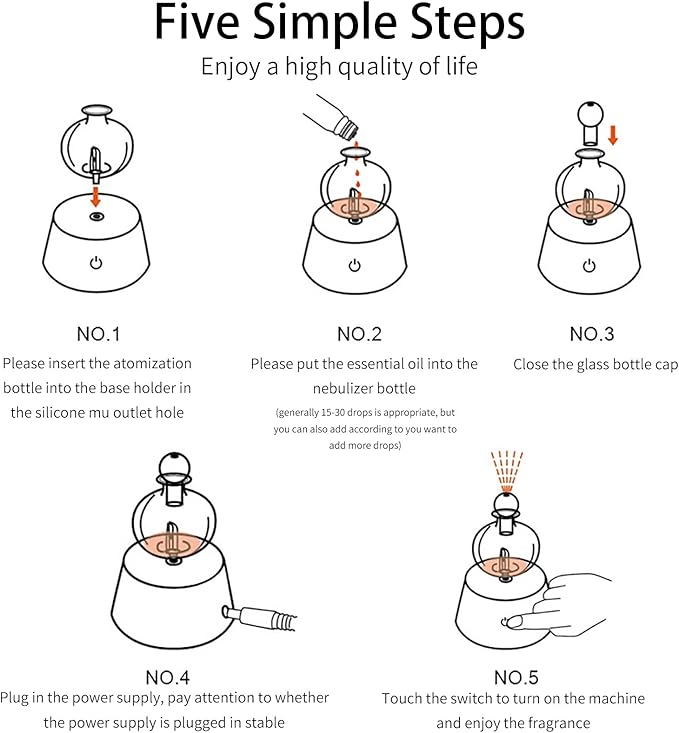 Five Simple Steps
Enjoy a high quality of life

NO.1
Please insert the atomization bottle into the base holder in the silicone mu outlet hole

NO.2
Please put the essential oil into the nebulizer bottle
(generally 15-30 drops is appropriate, but you can also add according to you want to add more drops)

NO.3
Close the glass bottle cap

NO.4
Plug in the power supply, pay attention to whether the power supply is plugged in stable

NO.5
Touch the switch to turn on the machine and enjoy the fragrance