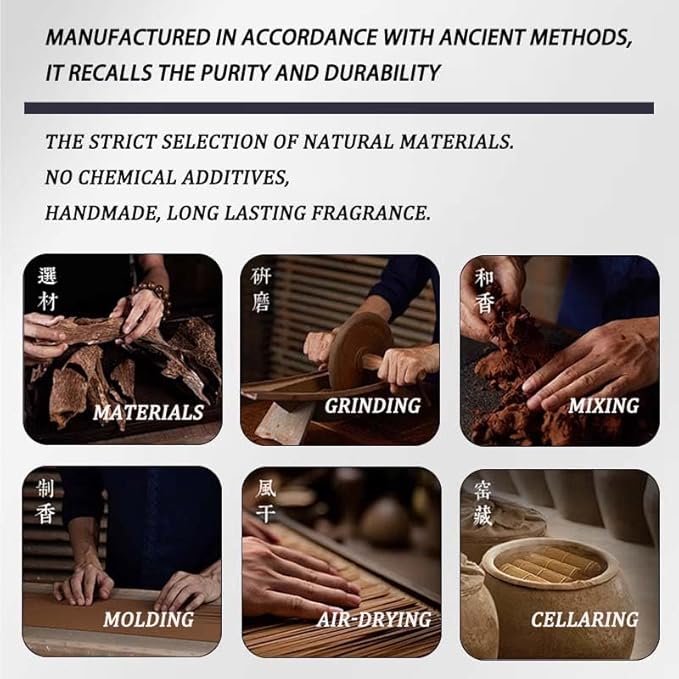 MANUFACTURED IN ACCORDANCE WITH ANCIENT METHODS, IT RECALLS THE PURITY AND DURABILITY

THE STRICT SELECTION OF NATURAL MATERIALS.
NO CHEMICAL ADDITIVES,
HANDMADE, LONG LASTING FRAGRANCE.

選材
MATERIALS

研磨
GRINDING

和香
MIXING

制香
MOLDING

風干
AIR-DRYING

窖藏
CELLARING