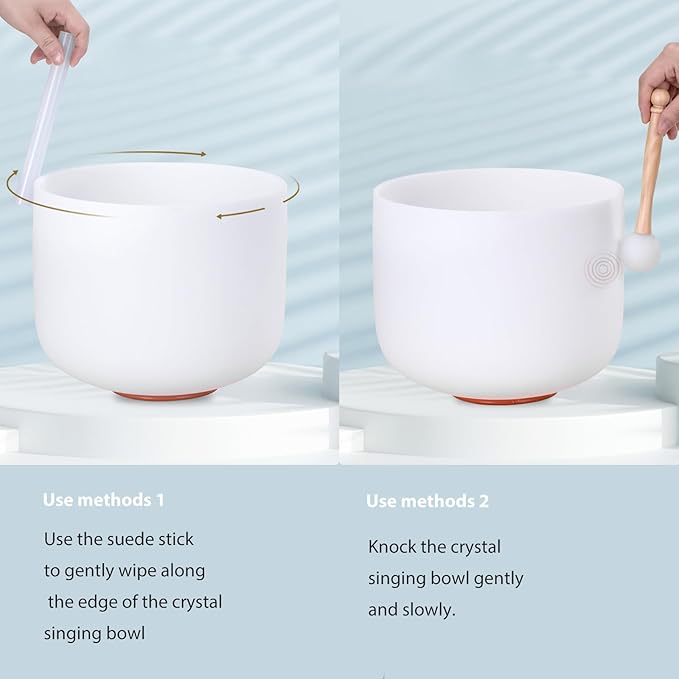 Use methods 1

Use the suede stick to gently wipe along the edge of the crystal singing bowl

Use methods 2

Knock the crystal singing bowl gently and slowly.