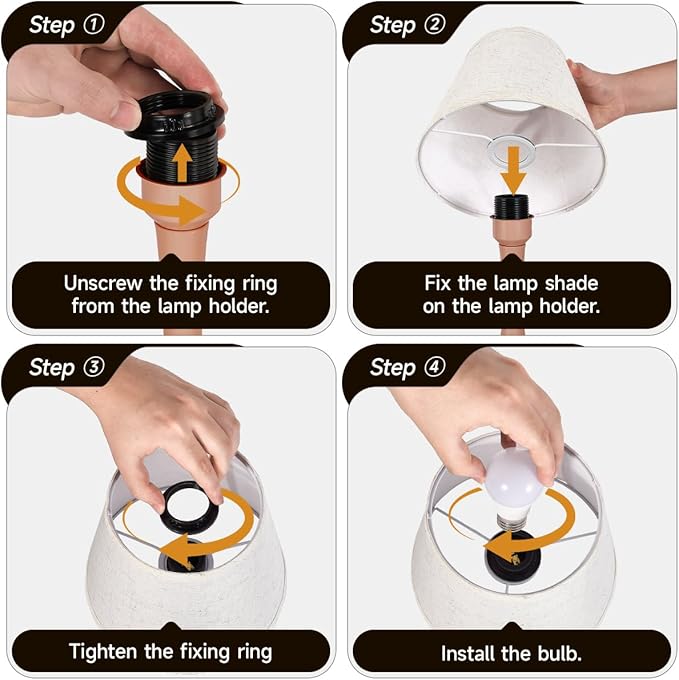 Step ①

Unscrew the fixing ring from the lamp holder.

Step ②

Fix the lamp shade on the lamp holder.

Step ③

Tighten the fixing ring

Step ④

Install the bulb.