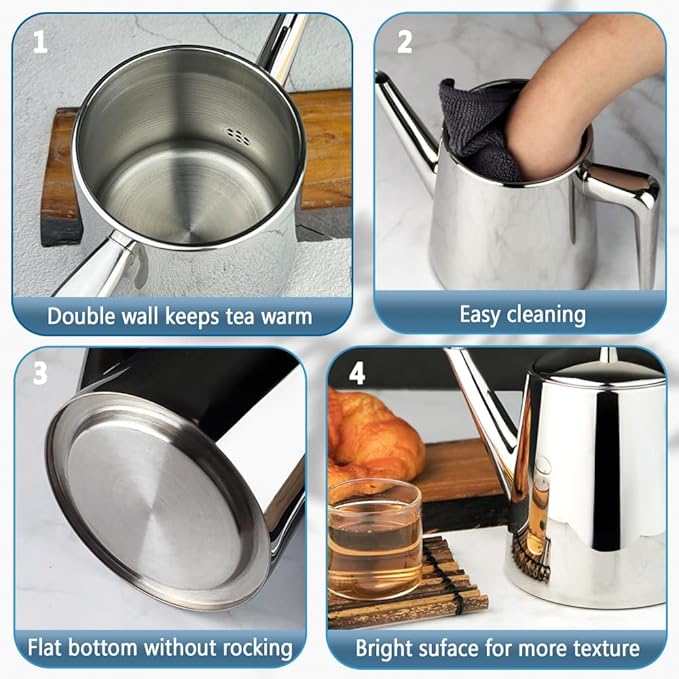 1

Double wall keeps tea warm

2

Easy cleaning

3

Flat bottom without rocking

4

Bright suface for more texture