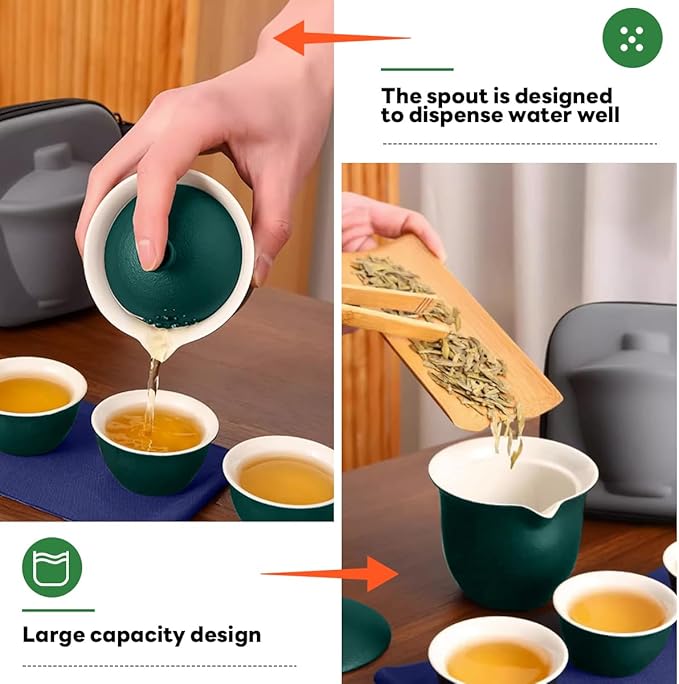 The spout is designed to dispense water well

Large capacity design